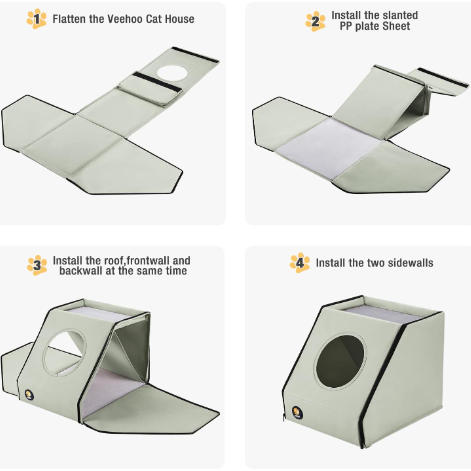 1 Flatten the Veehoo Cat House

2 Install the slanted PP plate Sheet

3 Install the roof,frontwall and backwall at the same time

4 Install the two sidewalls