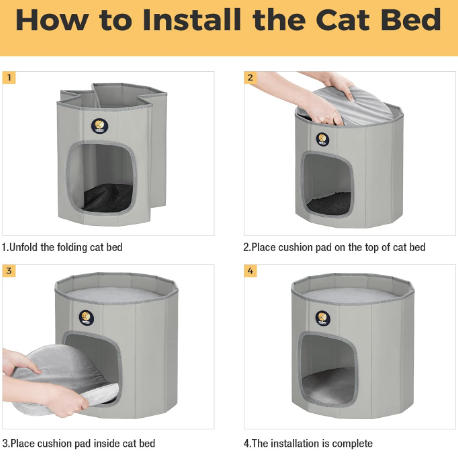 How to Install the Cat Bed

1

1.Unfold the folding cat bed

2

2.Place cushion pad on the top of cat bed

3

3.Place cushion pad inside cat bed

4

4.The installation is complete